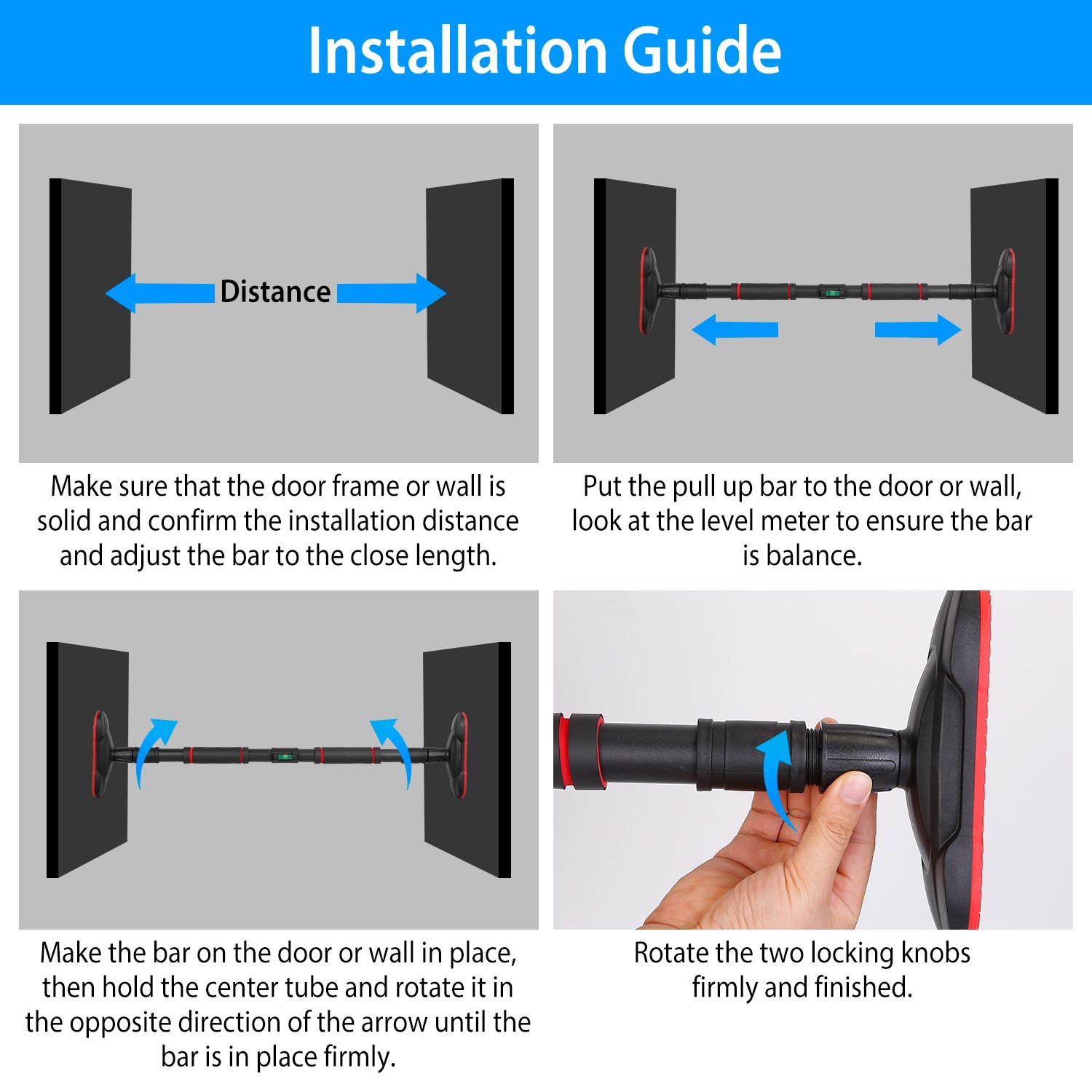 Installation Guide

Distance

Make sure that the door frame or wall is solid and confirm the installation distance and adjust the bar to the close length.

Put the pull up bar to the door or wall, look at the level meter to ensure the bar is balance.

Make the bar on the door or wall in place, then hold the center tube and rotate it in the opposite direction of the arrow until the bar is in place firmly.

Rotate the two locking knobs firmly and finished.